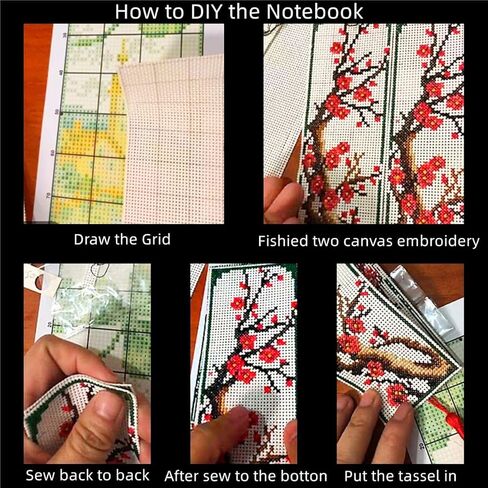 How to DIY the Notebook

Draw the Grid

Fishied two canvas embroidery

Sew back to back

After sew to the botton

Put the tassel in