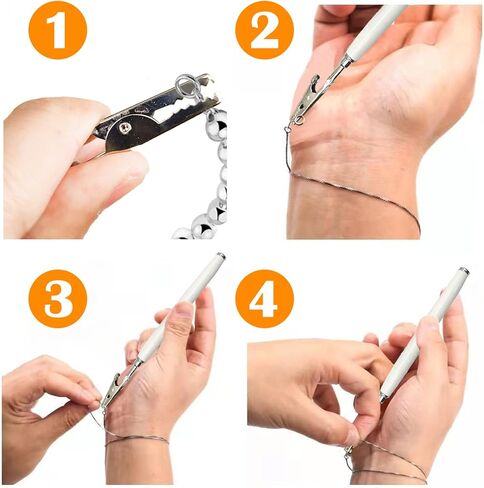 1

2

3

4