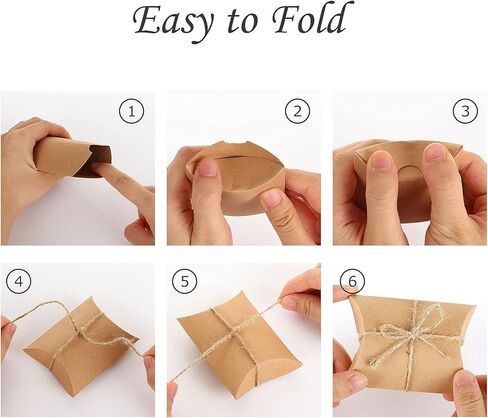 Easy to Fold

1

2

3

4

5

6