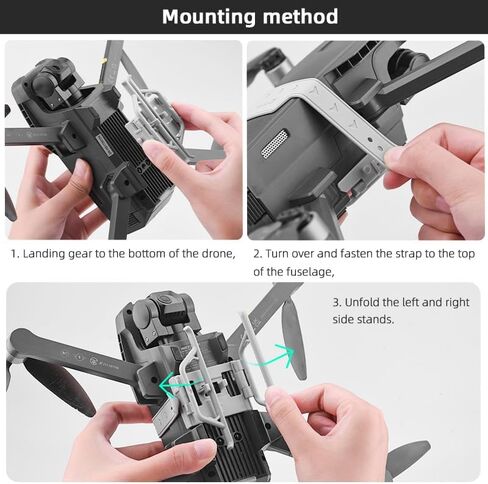 Mounting method

1. Landing gear to the bottom of the drone,

2. Turn over and fasten the strap to the top of the fuselage,

3. Unfold the left and right side stands.