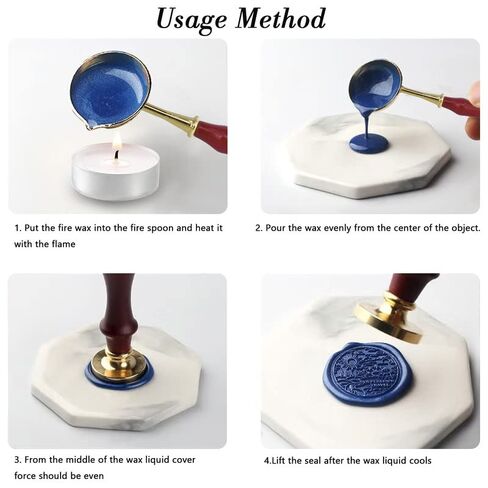 Usage Method

1. Put the fire wax into the fire spoon and heat it with the flame

2. Pour the wax evenly from the center of the object.

3. From the middle of the wax liquid cover force should be even

4.Lift the seal after the wax liquid cools