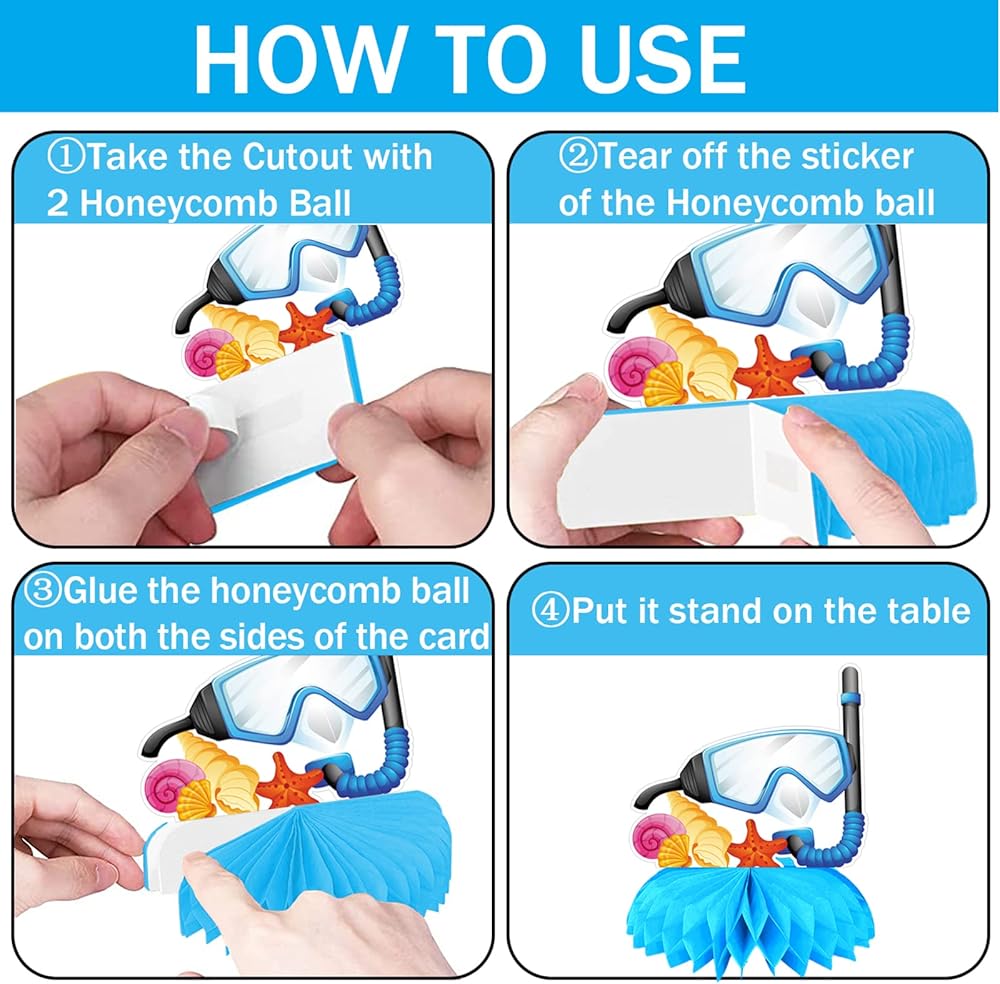 HOW TO USE

①Take the Cutout with 2 Honeycomb Ball

②Tear off the sticker of the Honeycomb ball

③Glue the honeycomb ball on both the sides of the card

④Put it stand on the table