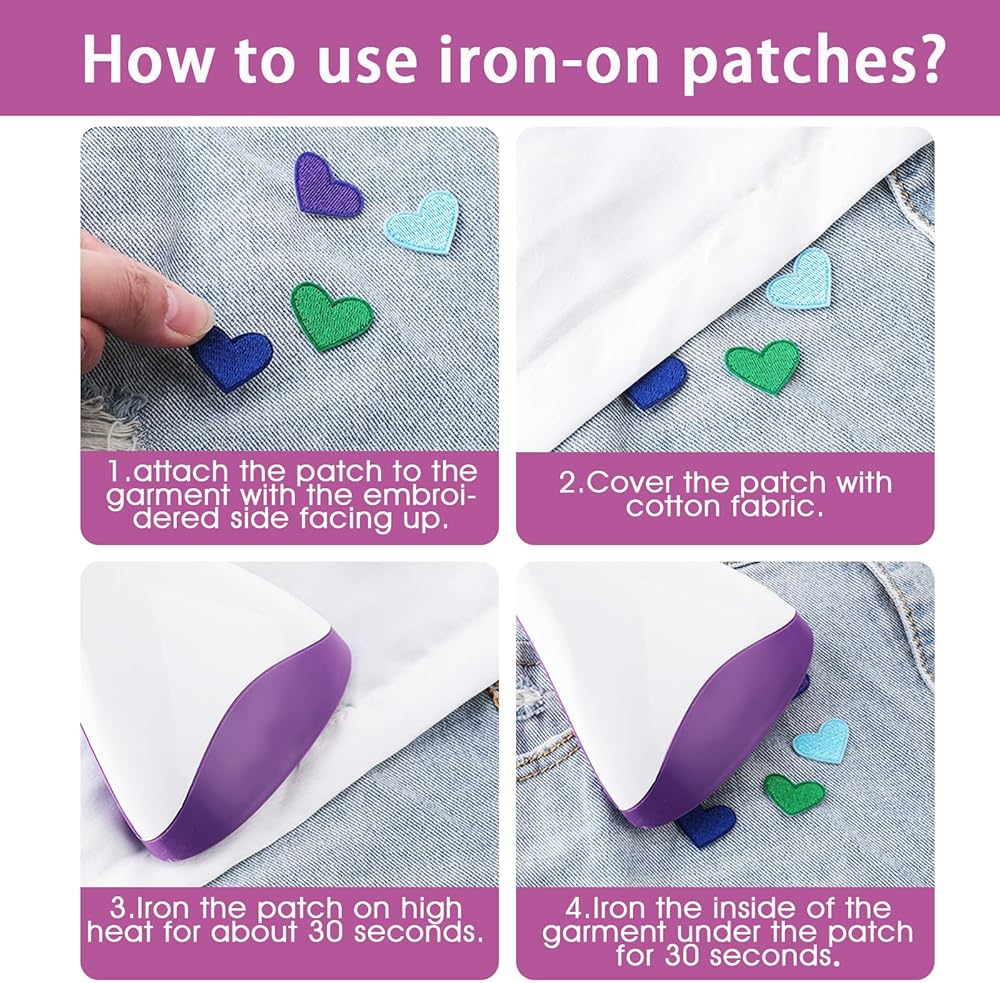 How to use iron-on patches?

1.attach the patch to the garment with the embroidered side facing up.

2.Cover the patch with cotton fabric.

3.Iron the patch on high heat for about 30 seconds.

4.Iron the inside of the garment under the patch for 30 seconds.