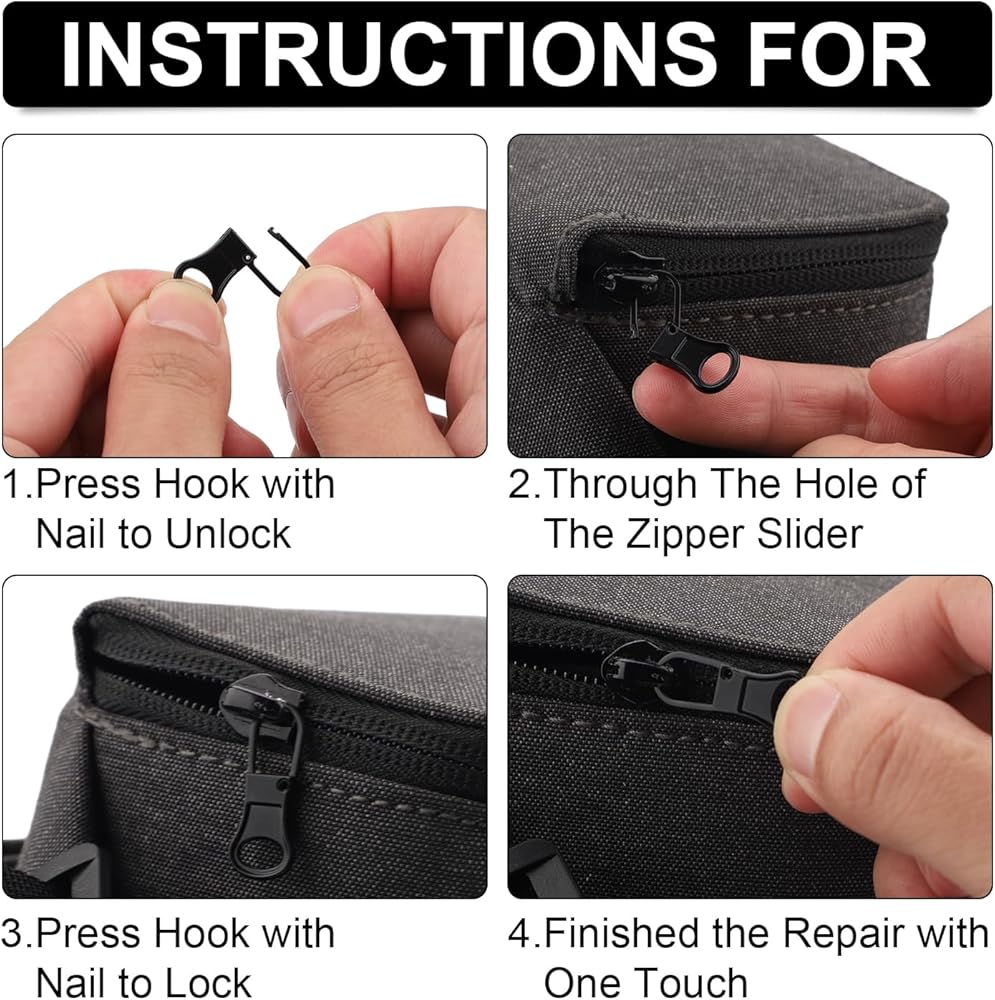 INSTRUCTIONS FOR

1.Press Hook with Nail to Unlock

2.Through The Hole of The Zipper Slider

3.Press Hook with Nail to Lock

4.Finished the Repair with One Touch