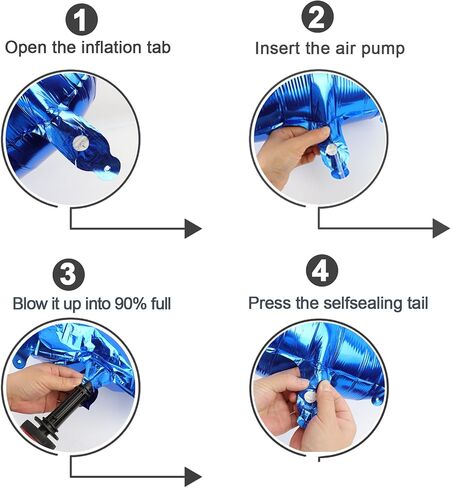 1
Open the inflation tab

2
Insert the air pump

3
Blow it up into 90% full

4
Press the selfsealing tail