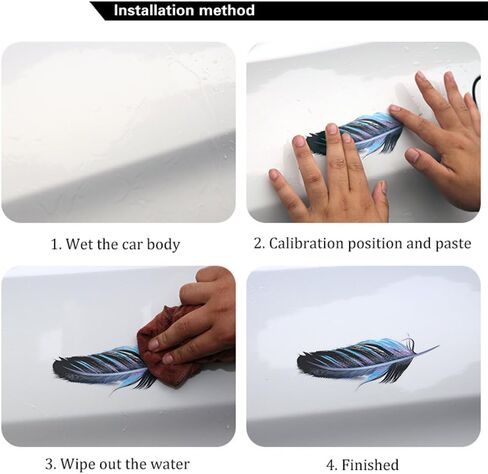 Installation method

1. Wet the car body

2. Calibration position and paste

3. Wipe out the water

4. Finished