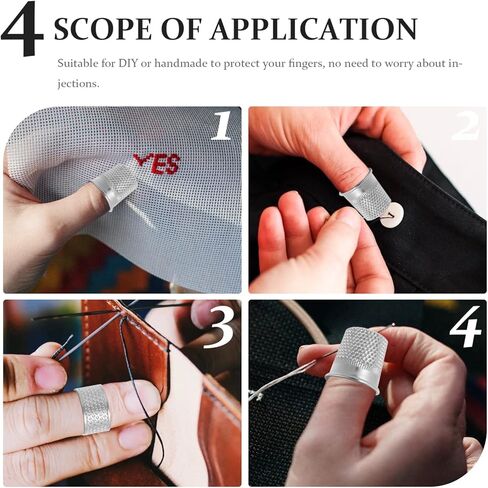 4 SCOPE OF APPLICATION

Suitable for DIY or handmade to protect your fingers, no need to worry about injections.

1

YES

2

3

4