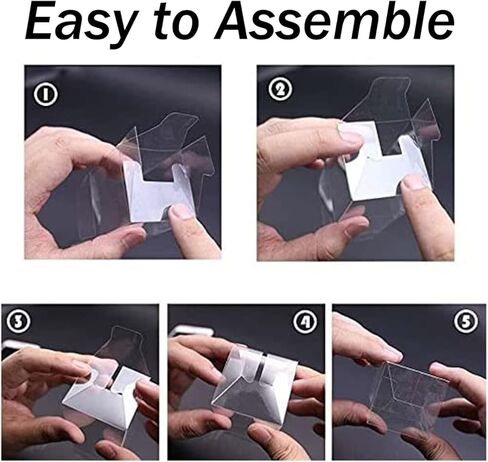 Easy to Assemble

1

2

3

4

5