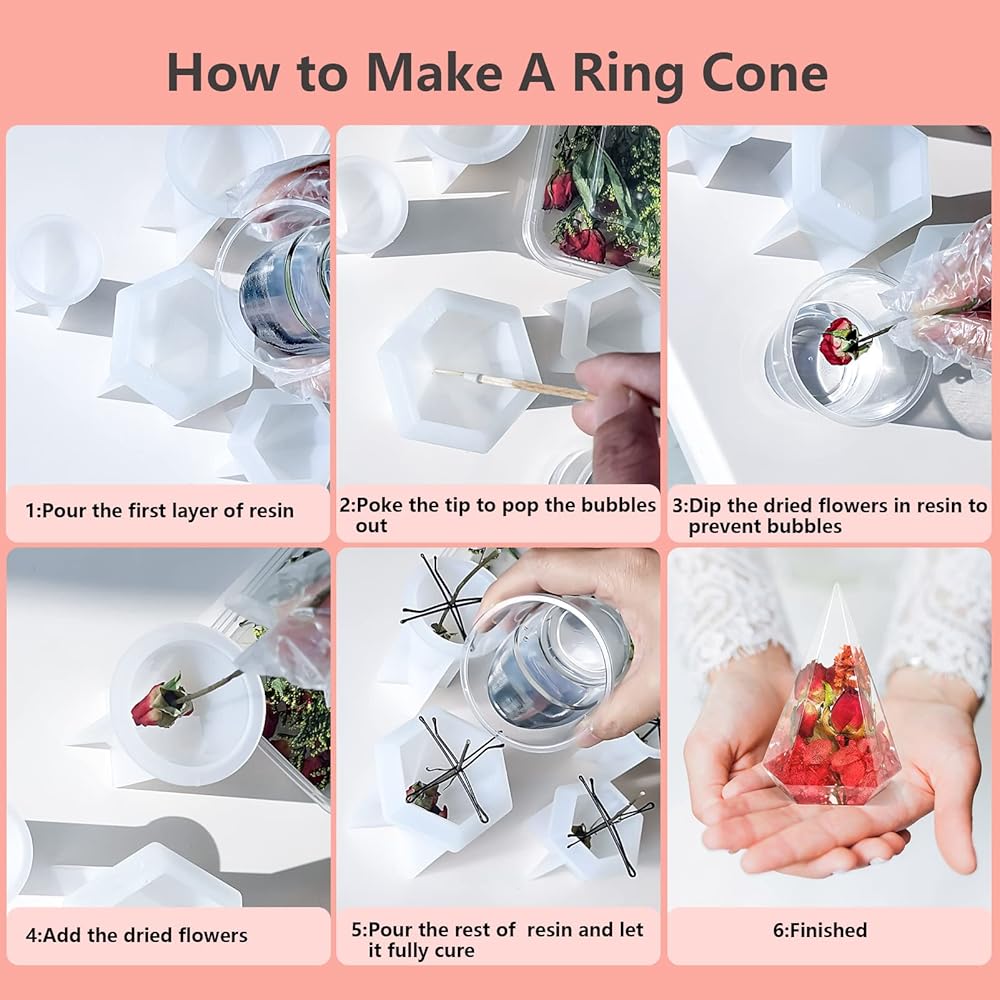 How to Make A Ring Cone

1:Pour the first layer of resin

2:Poke the tip to pop the bubbles out

3:Dip the dried flowers in resin to prevent bubbles

4:Add the dried flowers

5:Pour the rest of resin and let it fully cure

6:Finished