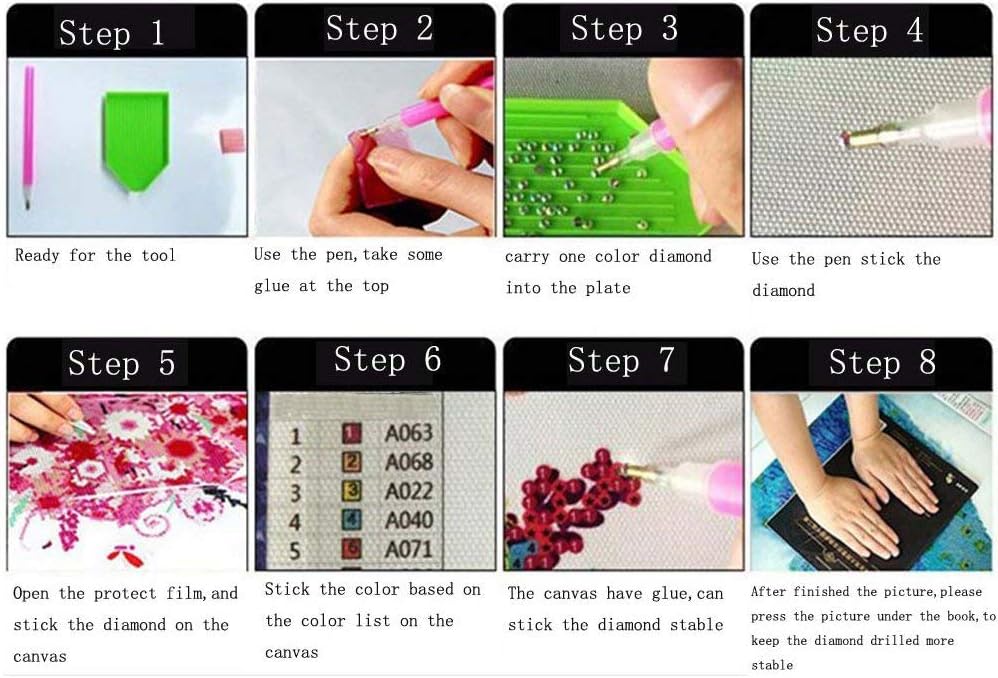 Step 1

Ready for the tool

Step 2

Use the pen, take some glue at the top

Step 3

carry one color diamond into the plate

Step 4

Use the pen stick the diamond

Step 5

Open the protect film, and stick the diamond on the canvas

Step 6

| 1 | 1 | A063 |
|---|---|---|
| 2 | 2 | A068 |
| 3 | 3 | A022 |
| 4 | 4 | A040 |
| 5 | 5 | A071 |

Stick the color based on the color list on the canvas

Step 7

The canvas have glue, can stick the diamond stable

Step 8

After finished the picture, please press the picture under the book, to keep the diamond drilled more stable