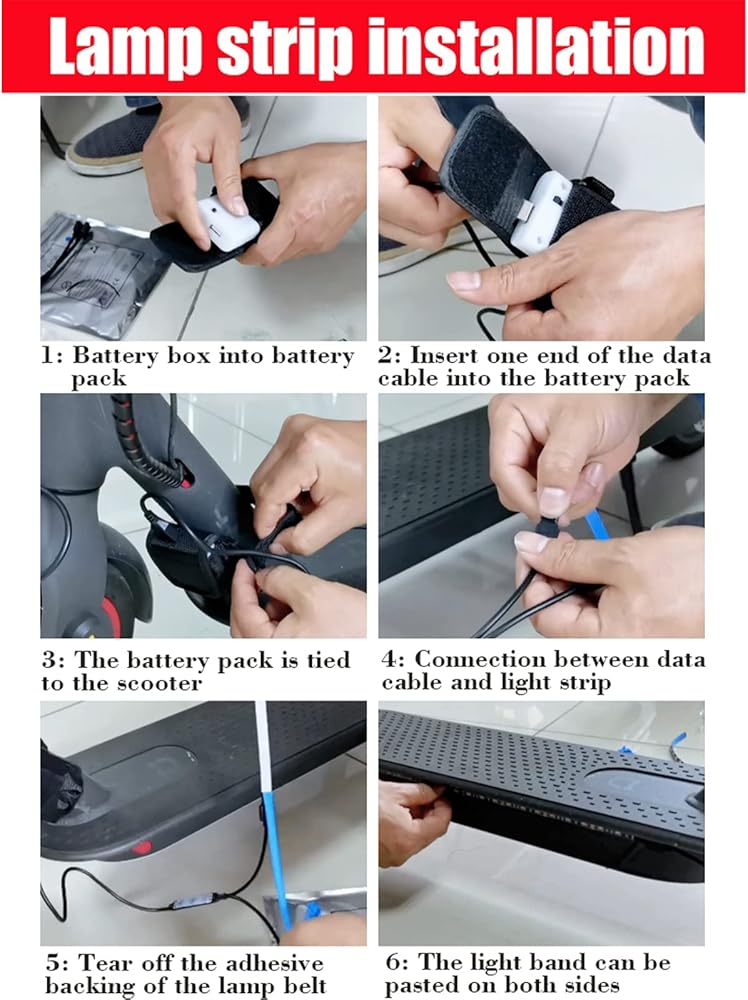 Lamp strip installation

1: Battery box into battery pack

2: Insert one end of the data cable into the battery pack

3: The battery pack is tied to the scooter

4: Connection between data cable and light strip

5: Tear off the adhesive backing of the lamp belt

6: The light band can be pasted on both sides