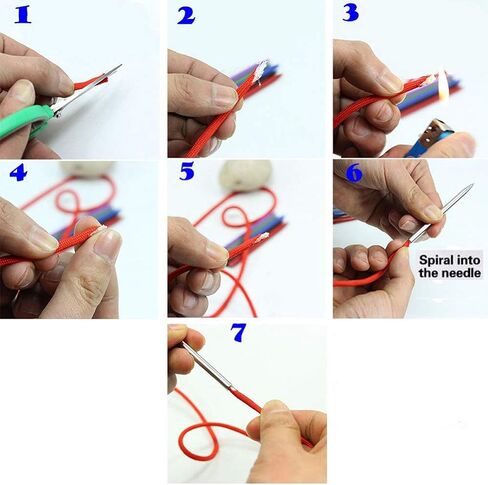 1

2

3

4

5

6

Spiral into the needle

7