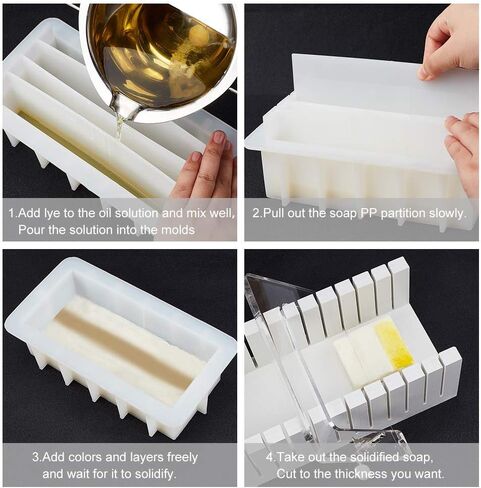 1.Add lye to the oil solution and mix well, Pour the solution into the molds

2.Pull out the soap PP partition slowly.

3.Add colors and layers freely and wait for it to solidify.

4.Take out the solidified soap, Cut to the thickness you want.