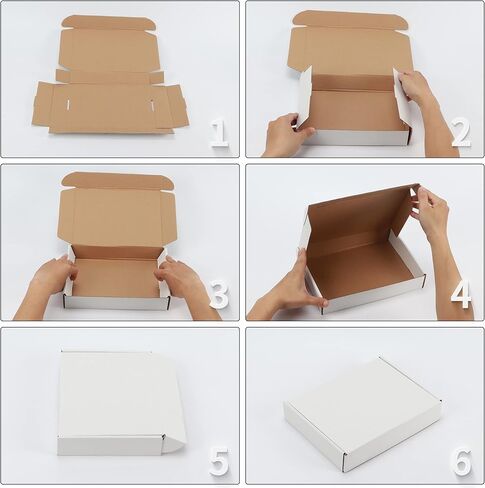 1

2

3

4

5

6