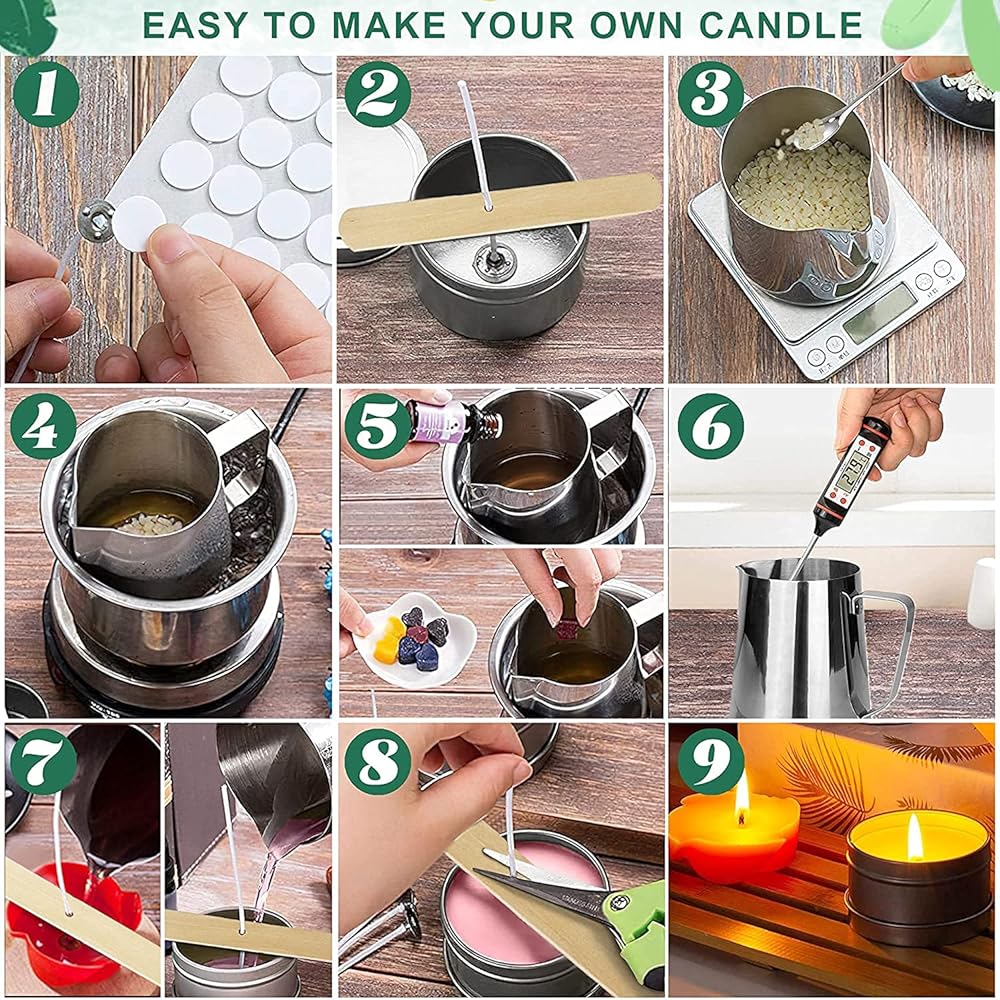 EASY TO MAKE YOUR OWN CANDLE

1

2

3

4

5

6

7

8

9