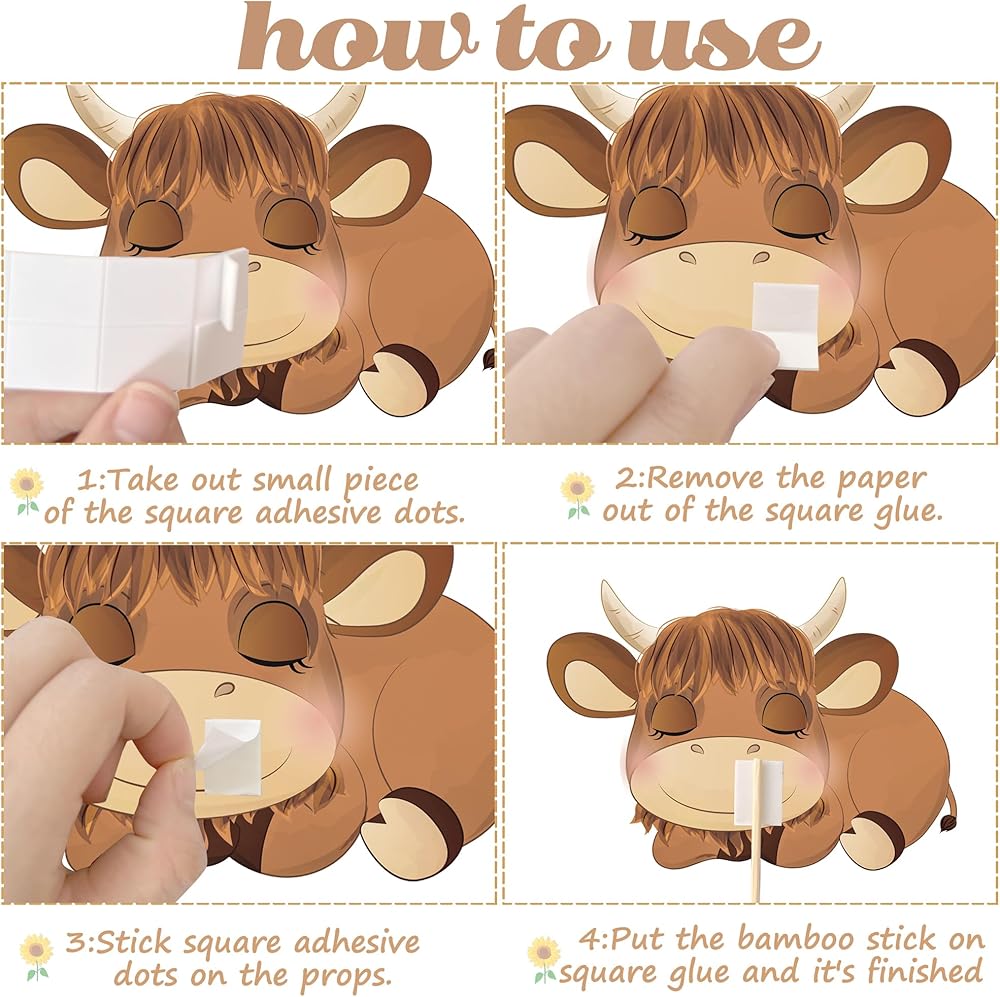 how to use

1:Take out small piece of the square adhesive dots.

2:Remove the paper out of the square glue.

3:Stick square adhesive dots on the props.

4:Put the bamboo stick on square glue and it's finished