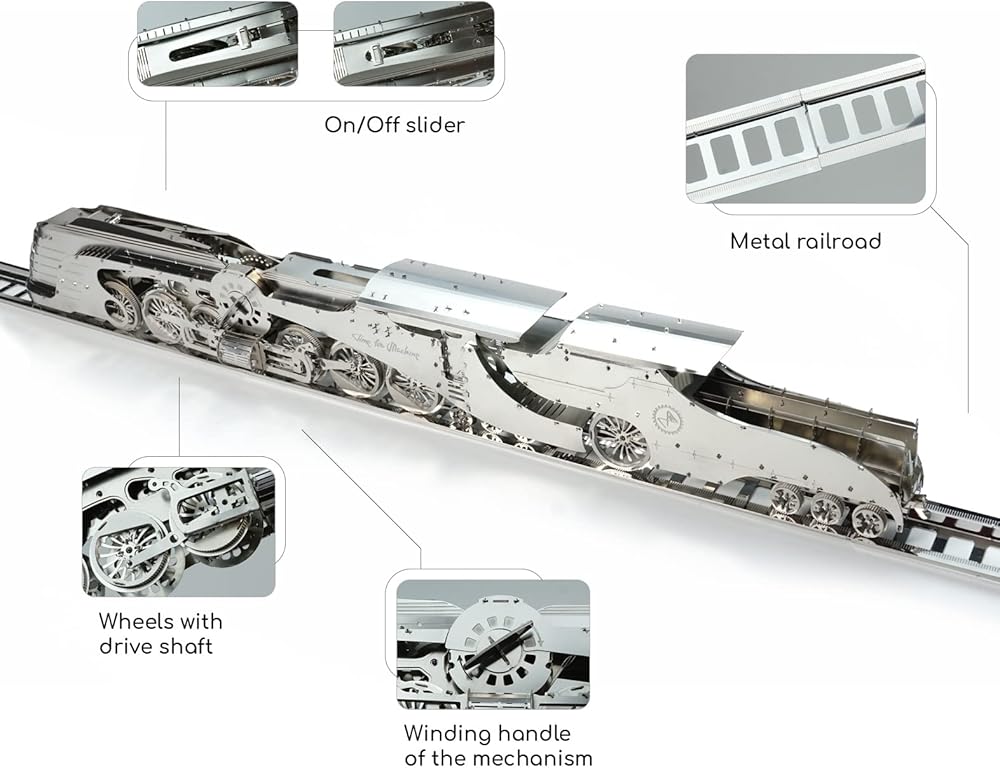 On/Off slider

Metal railroad

Time for Machine

Wheels with drive shaft

Winding handle of the mechanism