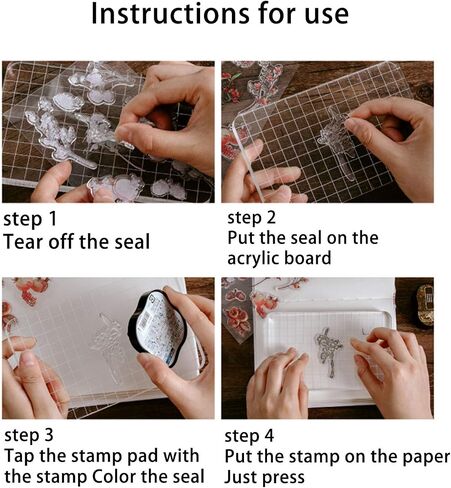 Instructions for use

step 1
Tear off the seal

step 2
Put the seal on the acrylic board

step 3
Tap the stamp pad with the stamp Color the seal

step 4
Put the stamp on the paper
Just press