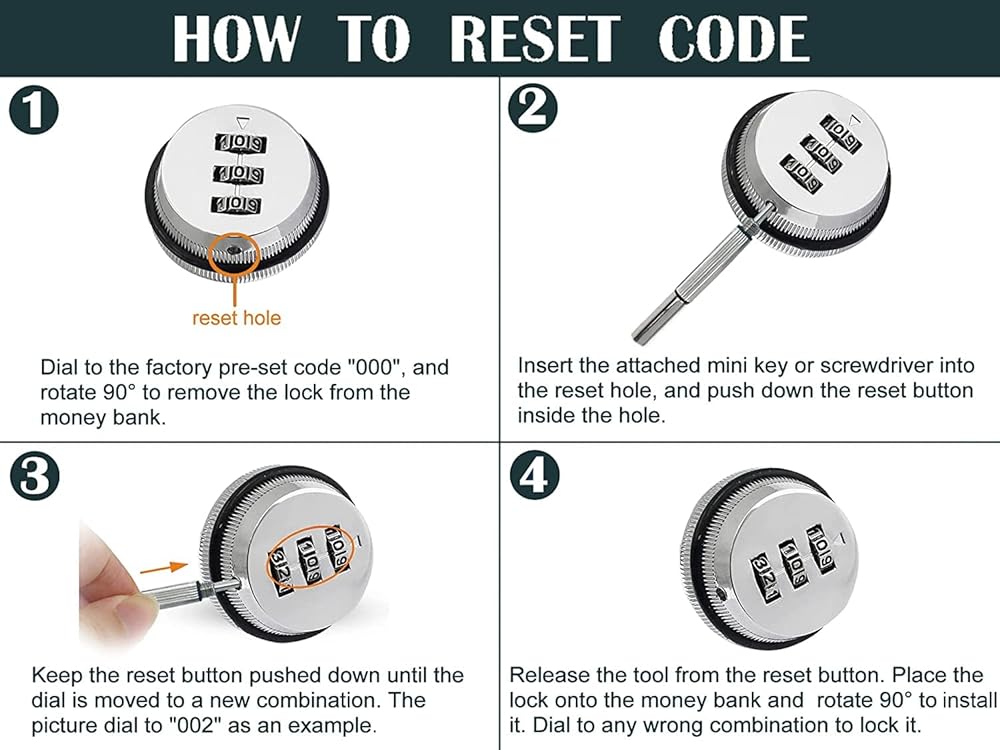 HOW TO RESET CODE

1

reset hole

Dial to the factory pre-set code "000", and rotate 90° to remove the lock from the money bank.

2

Insert the attached mini key or screwdriver into the reset hole, and push down the reset button inside the hole.

3

Keep the reset button pushed down until the dial is moved to a new combination. The picture dial to "002" as an example.

4

Release the tool from the reset button. Place the lock onto the money bank and rotate 90° to install it. Dial to any wrong combination to lock it.