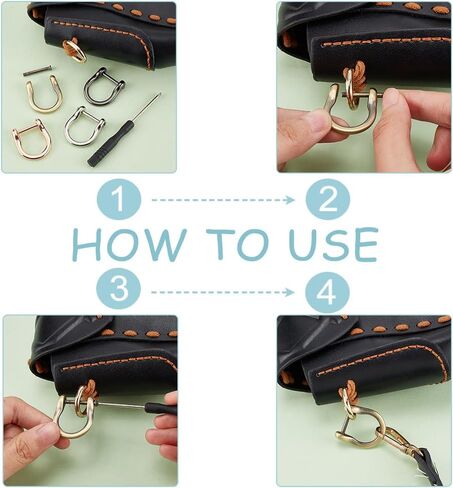 1

2

HOW TO USE

3

4