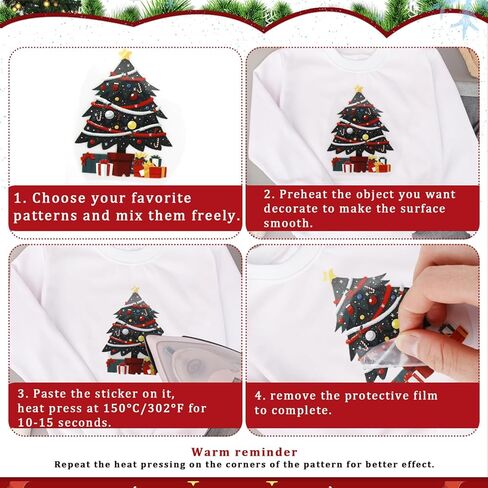 1. Choose your favorite patterns and mix them freely.

2. Preheat the object you want decorate to make the surface smooth.

3. Paste the sticker on it, heat press at 150°C/302°F for 10-15 seconds.

4. remove the protective film to complete.

Warm reminder

Repeat the heat pressing on the corners of the pattern for better effect.