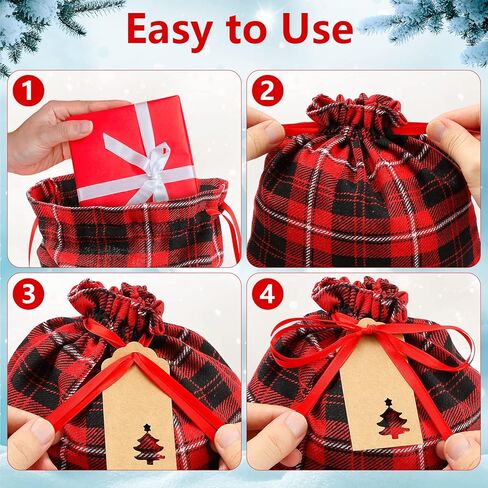 Easy to Use

1

2

3

4