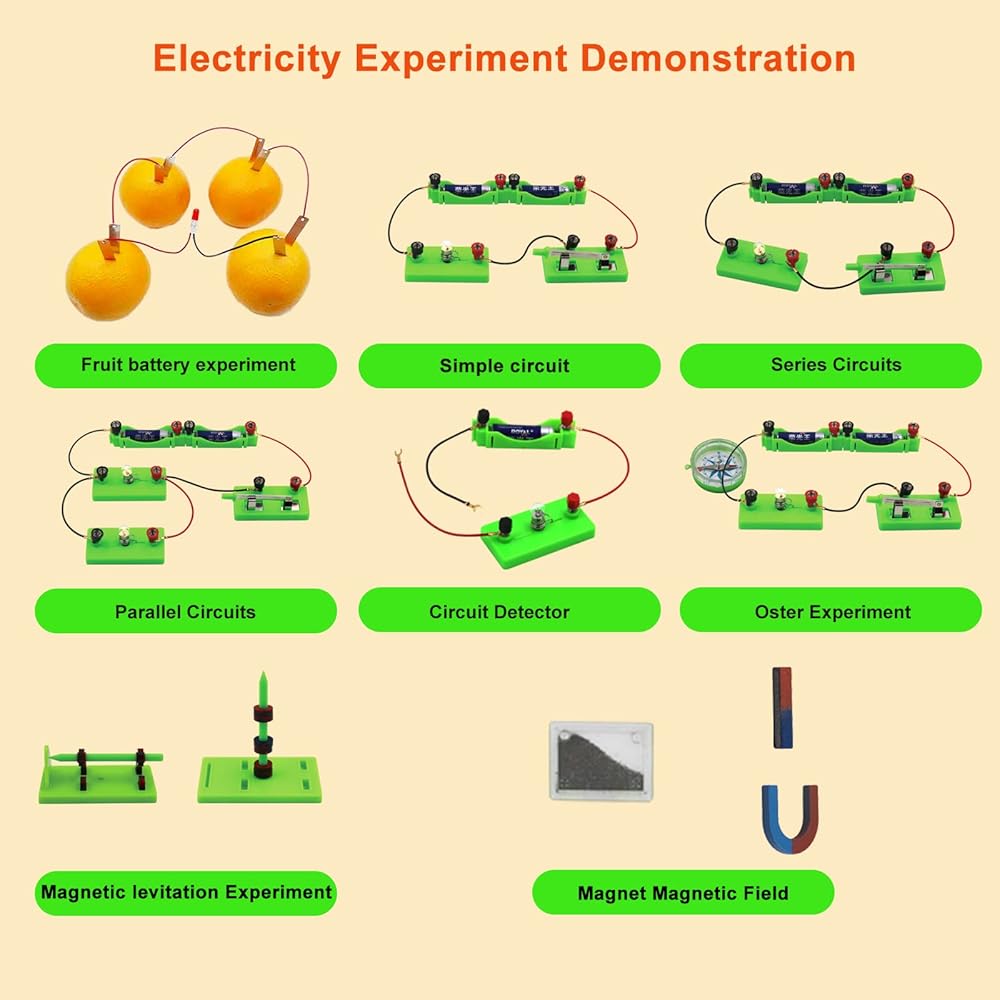 Electricity Experiment Demonstration

Fruit battery experiment

Simple circuit

Series Circuits

Parallel Circuits

Circuit Detector

Oster Experiment

Magnetic levitation Experiment

Magnet Magnetic Field