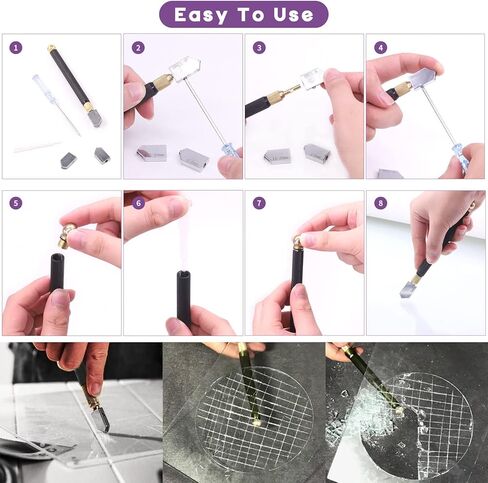 Easy To Use

1

2

3

4

5

6

7

8