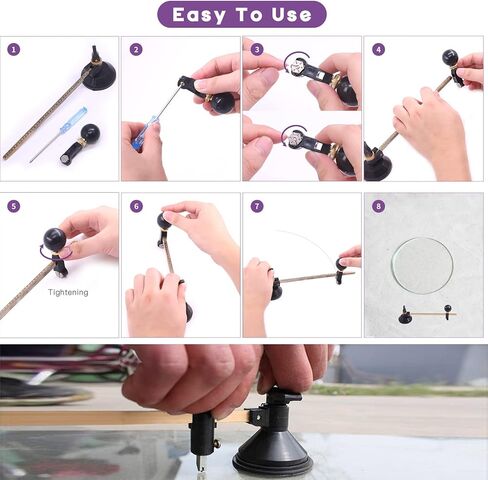 Easy To Use

1

2

3

4

5

Tightening

6

7

8