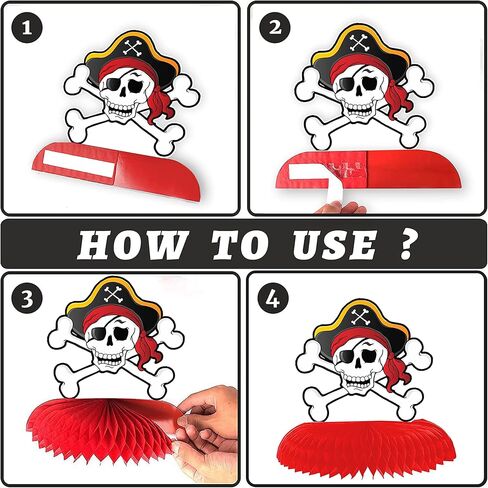 1

2

HOW TO USE ?

3

4