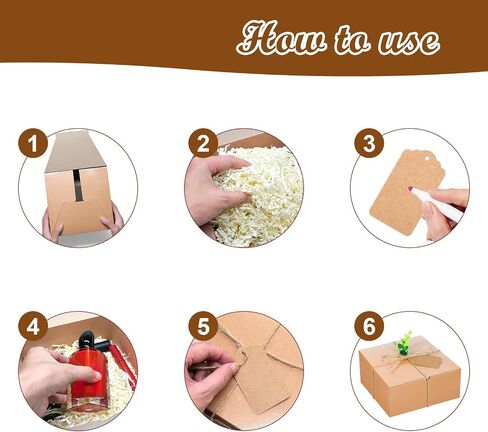 How to use

1

2

3

4

5

6