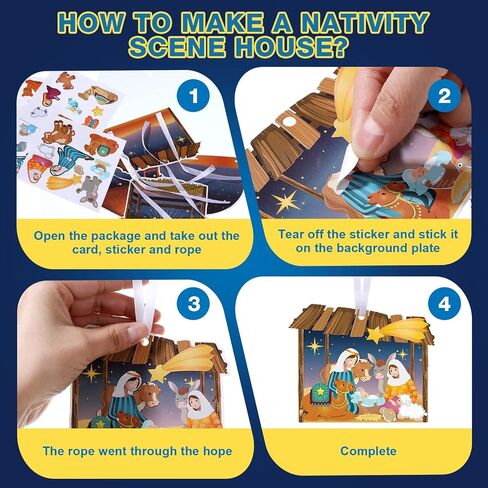 HOW TO MAKE A NATIVITY SCENE HOUSE?

1

Open the package and take out the card, sticker and rope

2

Tear off the sticker and stick it on the background plate

3

The rope went through the hope

4

Complete