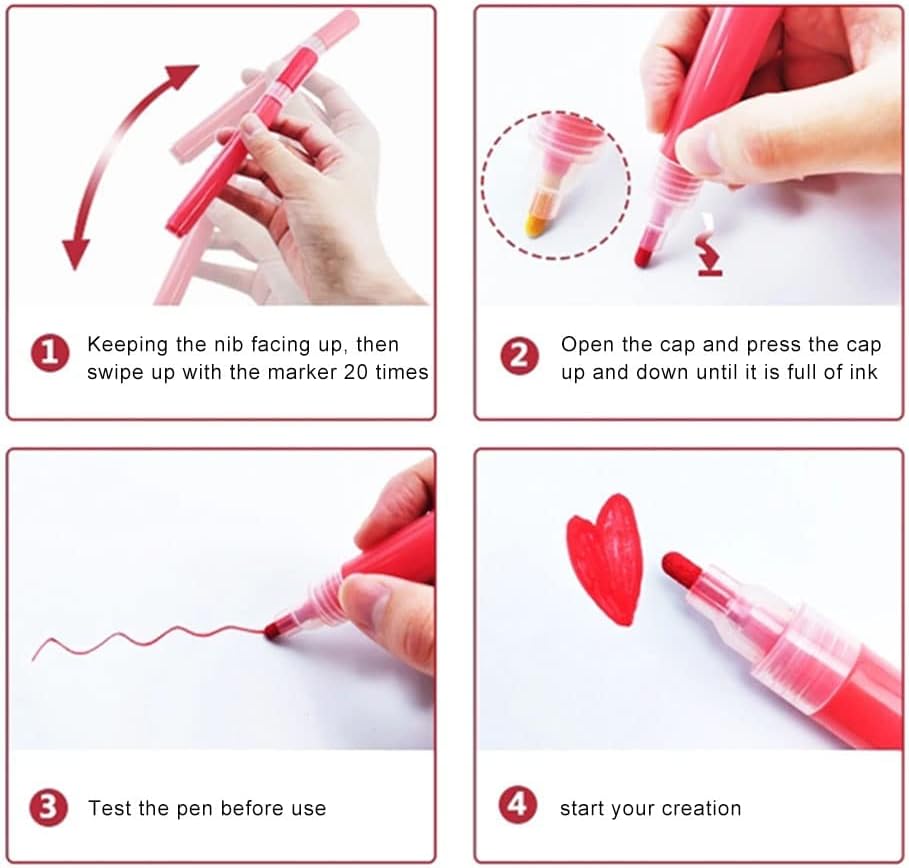 1 Keeping the nib facing up, then swipe up with the marker 20 times

2 Open the cap and press the cap up and down until it is full of ink

3 Test the pen before use

4 start your creation