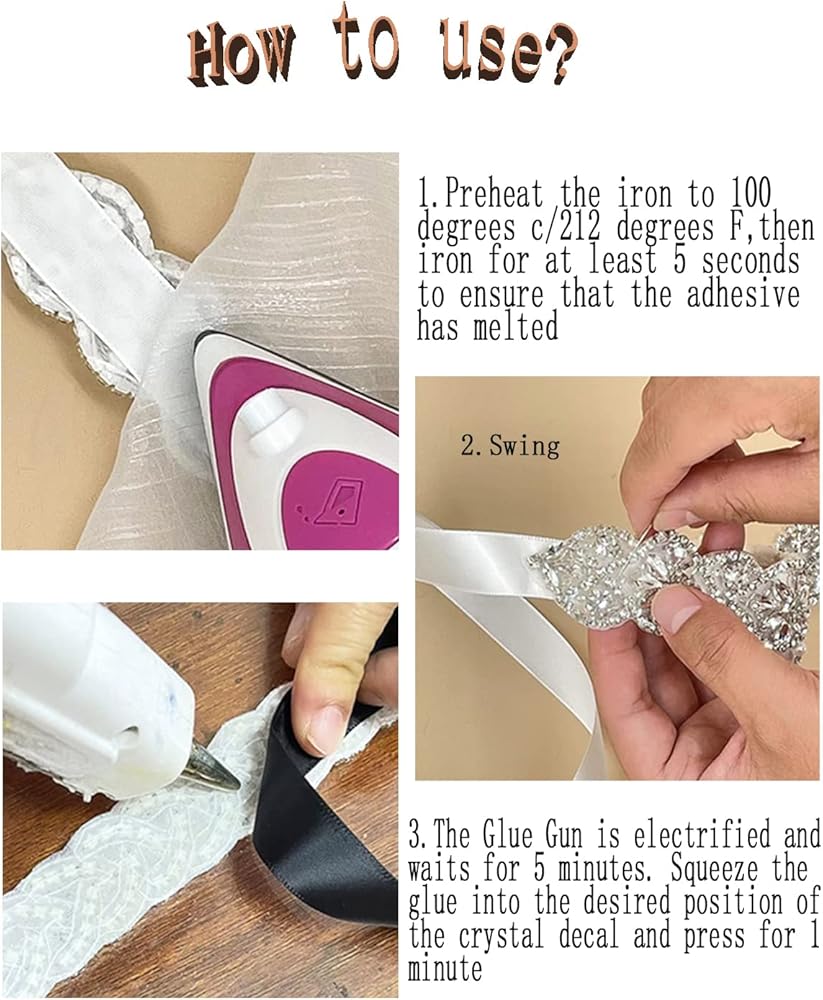 How to use?

1.Preheat the iron to 100 degrees c/212 degrees F,then iron for at least 5 seconds to ensure that the adhesive has melted

2. Swing

3.The Glue Gun is electrified and waits for 5 minutes. Squeeze the glue into the desired position of the crystal decal and press for 1 minute