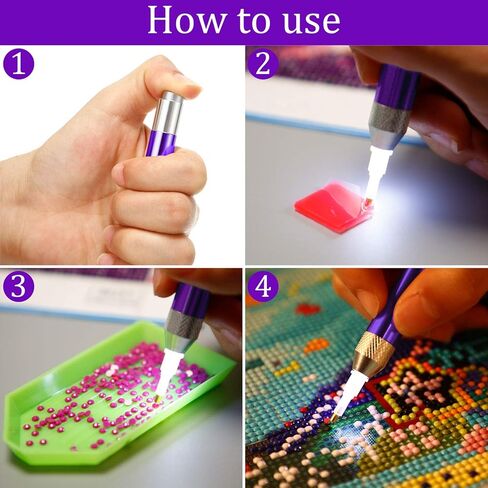 How to use

1

2

3

4