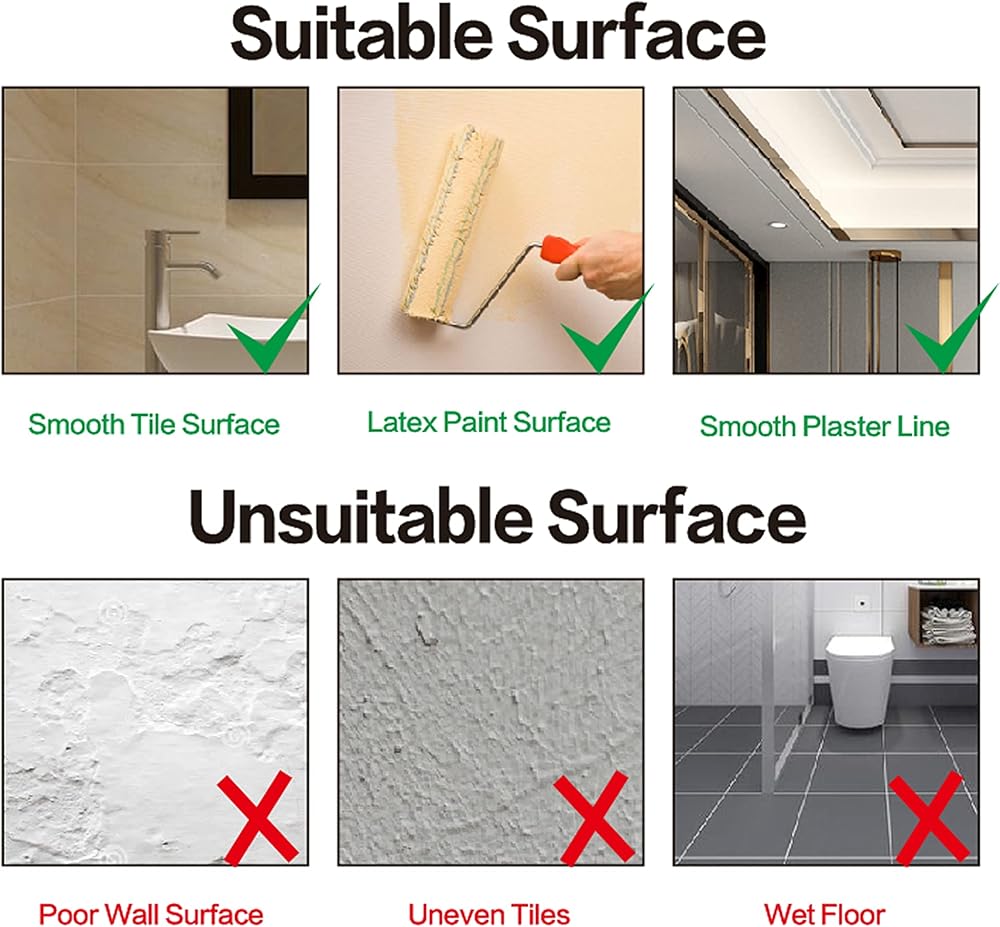 Suitable Surface

Smooth Tile Surface

Latex Paint Surface

Smooth Plaster Line

Unsuitable Surface

Poor Wall Surface

Uneven Tiles

Wet Floor