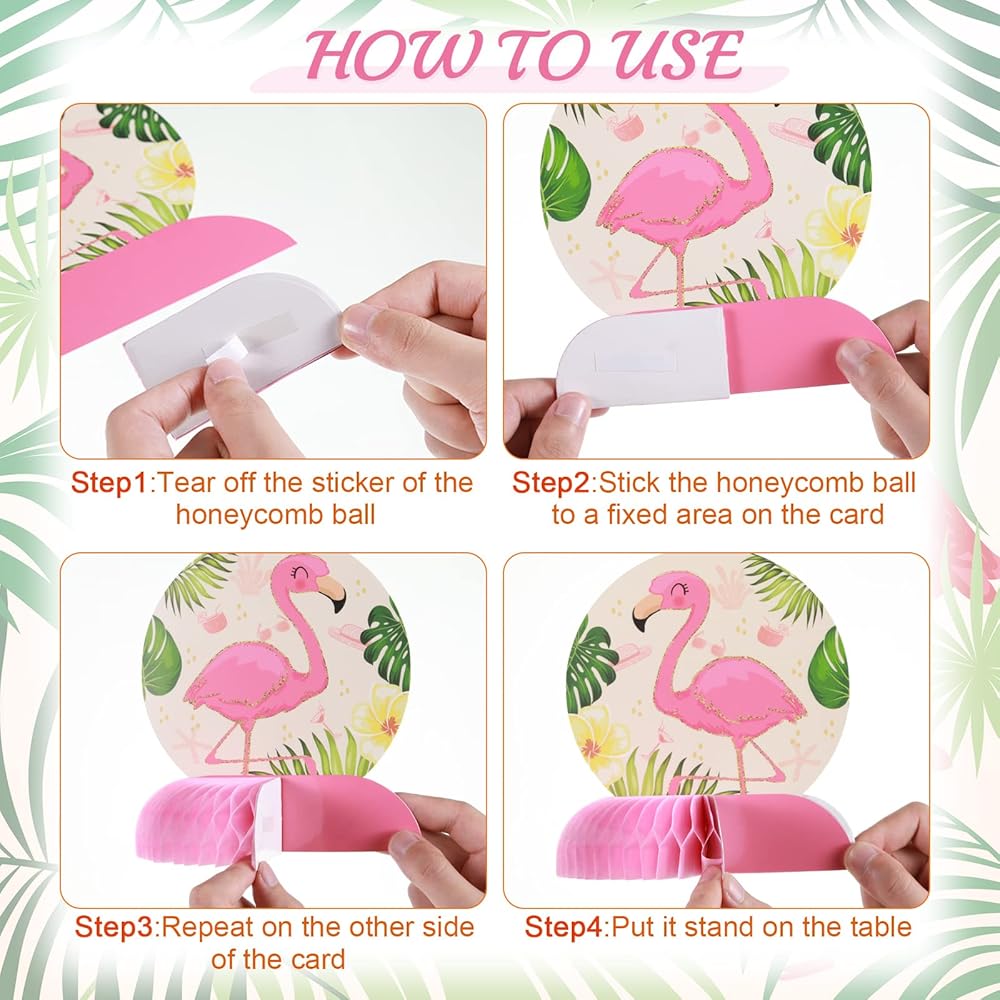 HOW TO USE

Step1:Tear off the sticker of the honeycomb ball

Step2:Stick the honeycomb ball to a fixed area on the card

Step3:Repeat on the other side of the card

Step4:Put it stand on the table