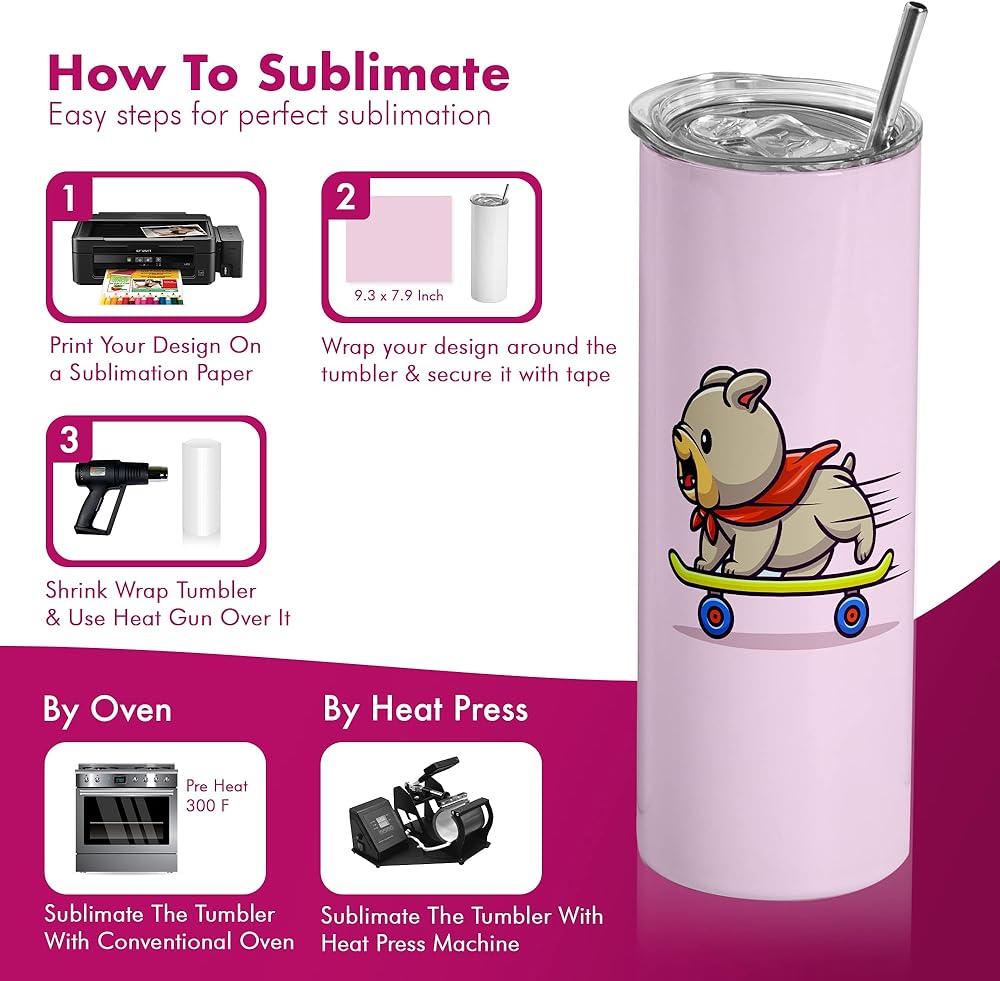 How To Sublimate
Easy steps for perfect sublimation

1

Print Your Design On a Sublimation Paper

2

9.3 x 7.9 Inch

Wrap your design around the tumbler & secure it with tape

3

Shrink Wrap Tumbler & Use Heat Gun Over It

By Oven

Pre Heat 300 F

Sublimate The Tumbler With Conventional Oven

By Heat Press

Sublimate The Tumbler With Heat Press Machine