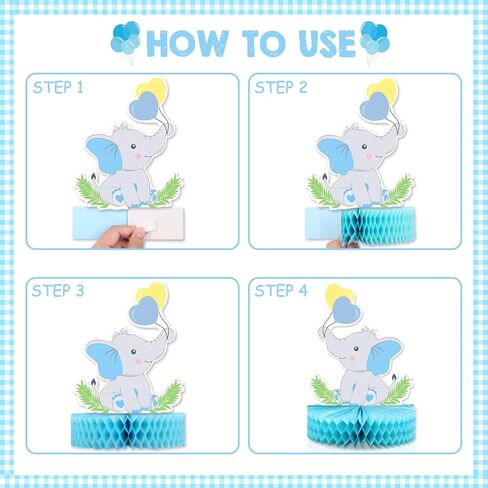 HOW TO USE

STEP 1

STEP 2

STEP 3

STEP 4