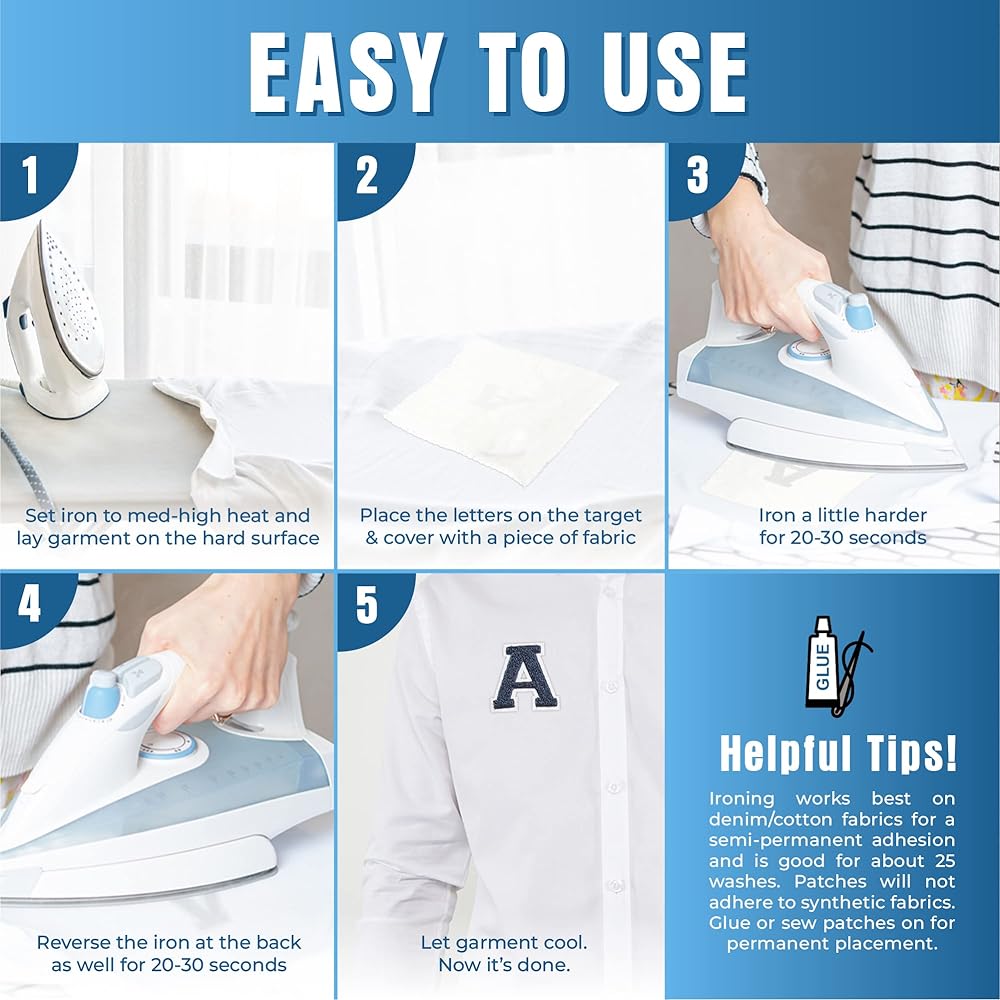 EASY TO USE

1

Set iron to med-high heat and lay garment on the hard surface

2

Place the letters on the target & cover with a piece of fabric

3

Iron a little harder for 20-30 seconds

4

Reverse the iron at the back as well for 20-30 seconds

5

A

Let garment cool. Now it's done.

GLUE

Helpful Tips!

Ironing works best on denim/cotton fabrics for a semi-permanent adhesion and is good for about 25 washes. Patches will not adhere to synthetic fabrics. Glue or sew patches on for permanent placement.