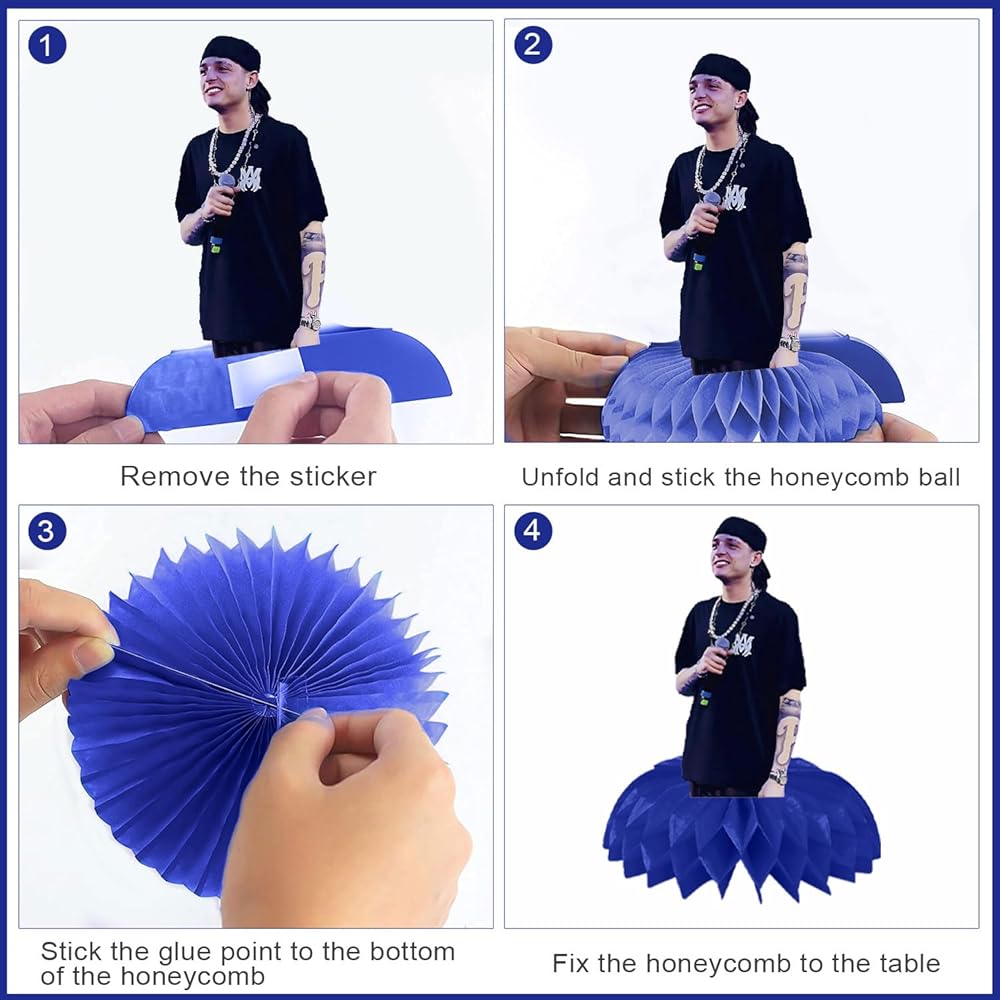 1

Remove the sticker

2

Unfold and stick the honeycomb ball

3

Stick the glue point to the bottom of the honeycomb

4

Fix the honeycomb to the table