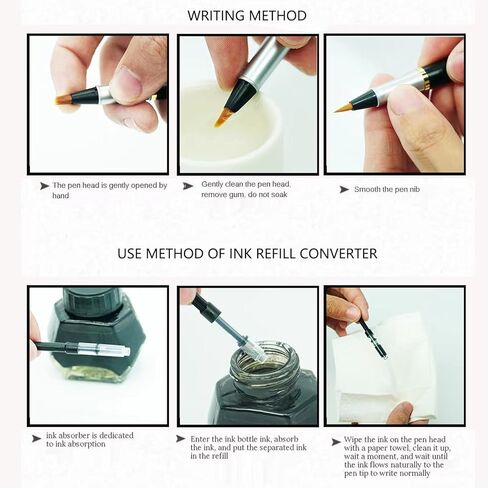 WRITING METHOD

The pen head is gently opened by hand

Gently clean the pen head, remove gum, do not soak

Smooth the pen nib

USE METHOD OF INK REFILL CONVERTER

ink absorber is dedicated to ink absorption

Enter the ink bottle ink, absorb the ink, and put the separated ink in the refill

Wipe the ink on the pen head with a paper towel, clean it up, wait a moment, and wait until the ink flows naturally to the pen tip to write normally