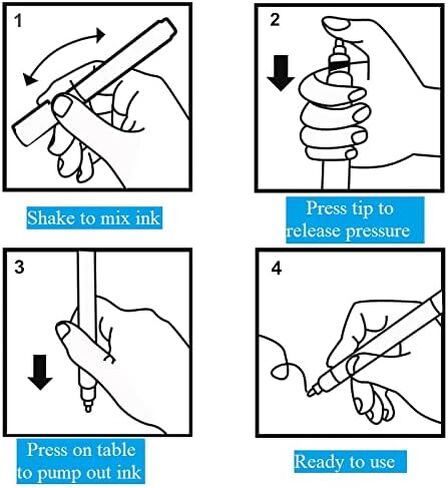 1

Shake to mix ink

2

Press tip to release pressure

3

Press on table to pump out ink

4

Ready to use