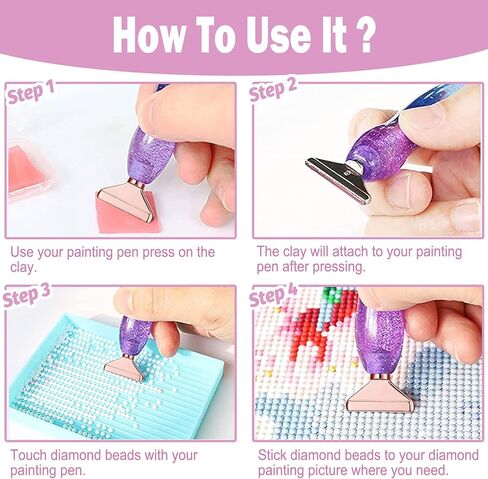 How To Use It ?

Step 1

Use your painting pen press on the clay.

Step 2

The clay will attach to your painting pen after pressing.

Step 3

Touch diamond beads with your painting pen.

Step 4

Stick diamond beads to your diamond painting picture where you need.