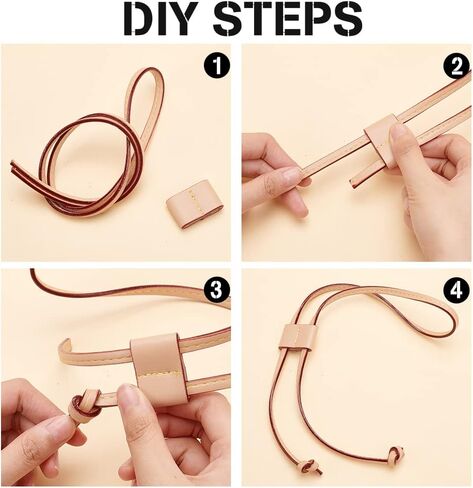 DIY STEPS

1

2

3

4