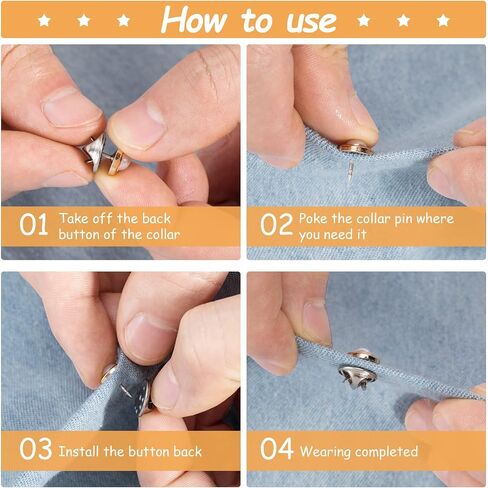 How to use

01 Take off the back button of the collar

02 Poke the collar pin where you need it

03 Install the button back

04 Wearing completed