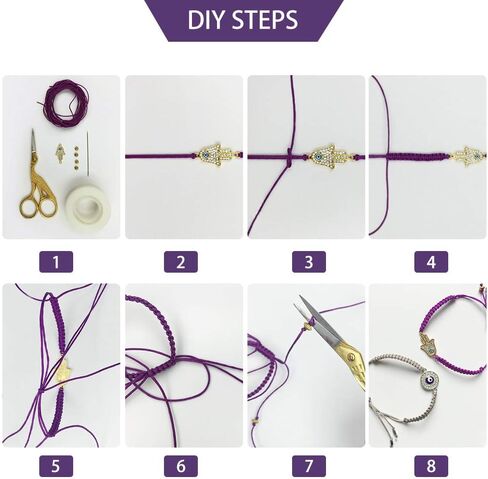 DIY STEPS

1

2

3

4

5

6

7

8