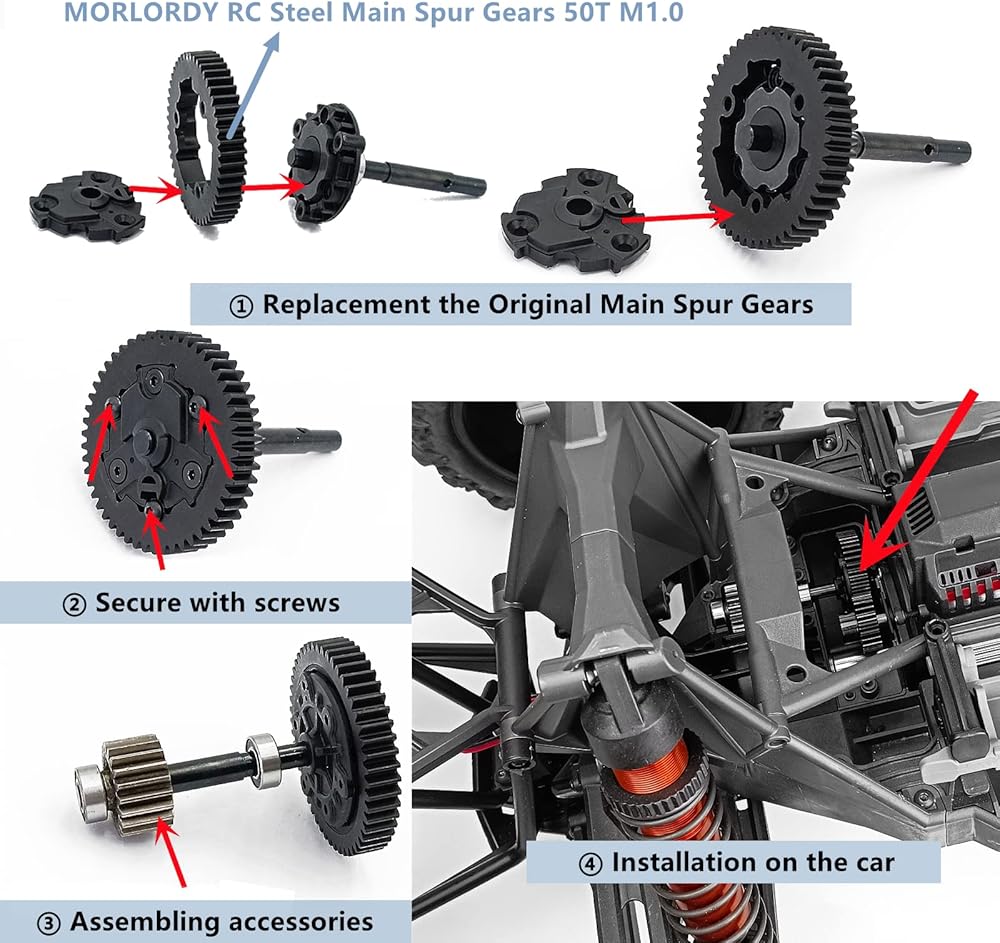 MORLORDY RC Steel Main Spur Gears 50T M1.0

① Replacement the Original Main Spur Gears

② Secure with screws

③ Assembling accessories

④ Installation on the car