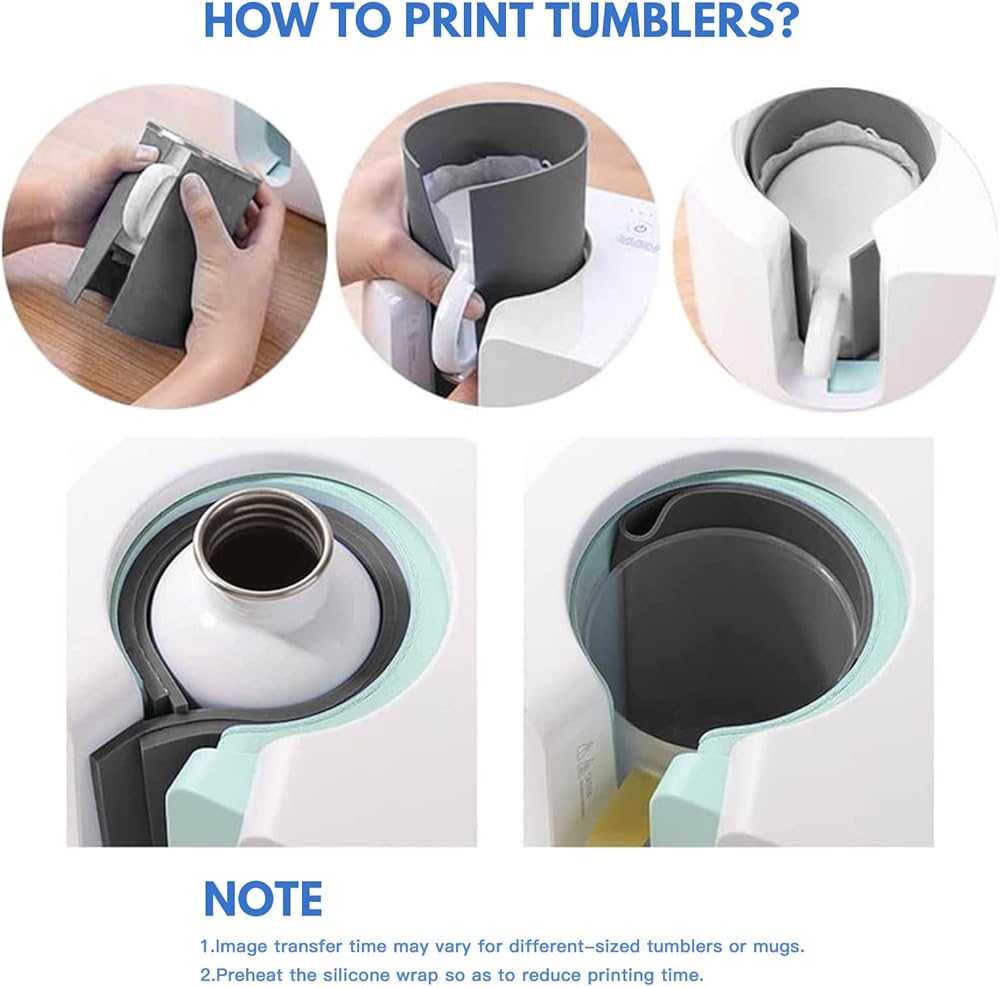 HOW TO PRINT TUMBLERS?

NOTE

1.Image transfer time may vary for different-sized tumblers or mugs.
2.Preheat the silicone wrap so as to reduce printing time.