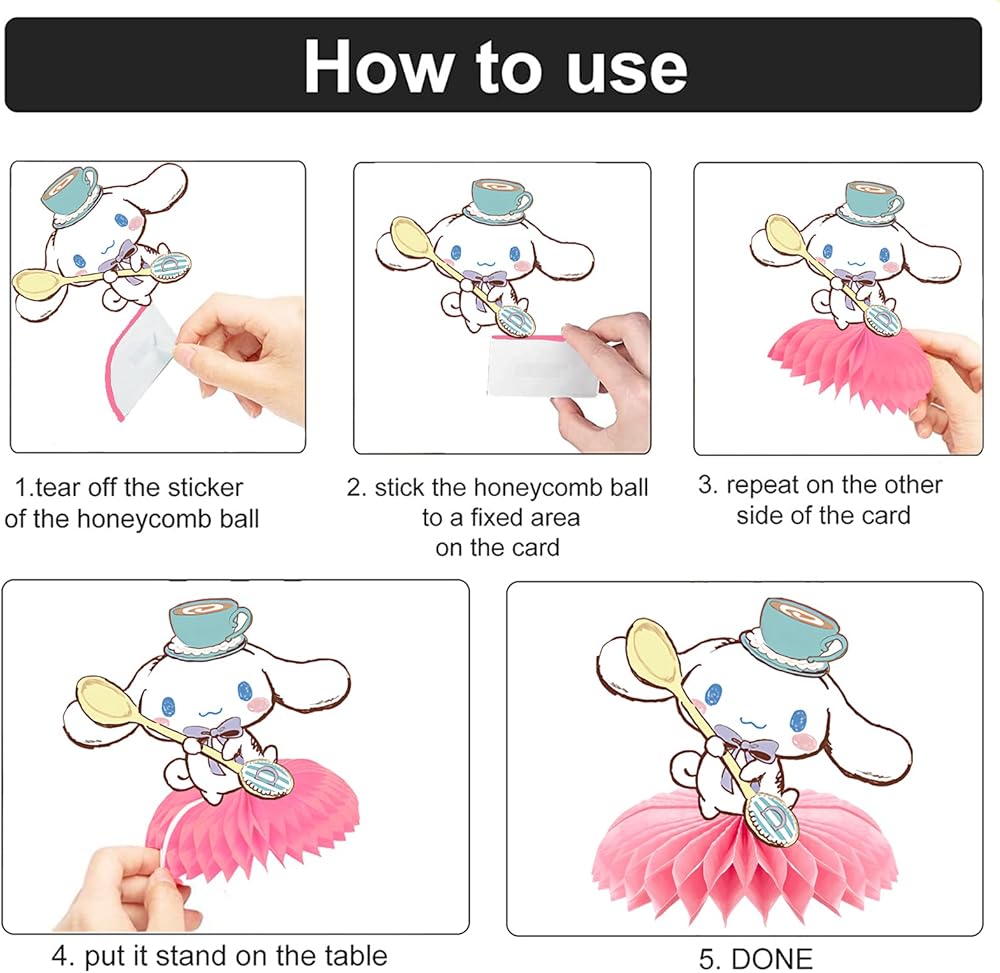 How to use

1.tear off the sticker of the honeycomb ball

2. stick the honeycomb ball to a fixed area on the card

3. repeat on the other side of the card

4. put it stand on the table

5. DONE